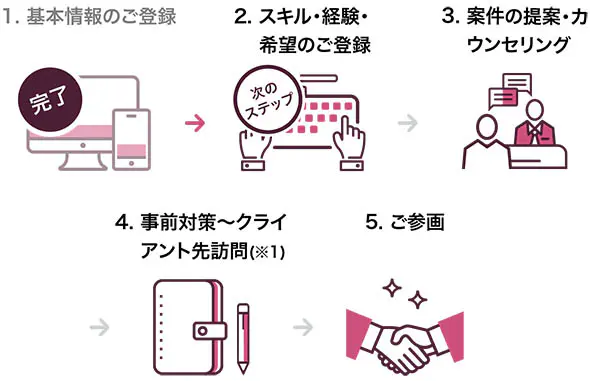 1. 基本情報のご登録

完了

2. スキル・経験・希望のご登録

次のステップ

3. 案件の提案・カウンセリング

4. 事前対策〜クライアント先訪問(※1)

5. ご参画